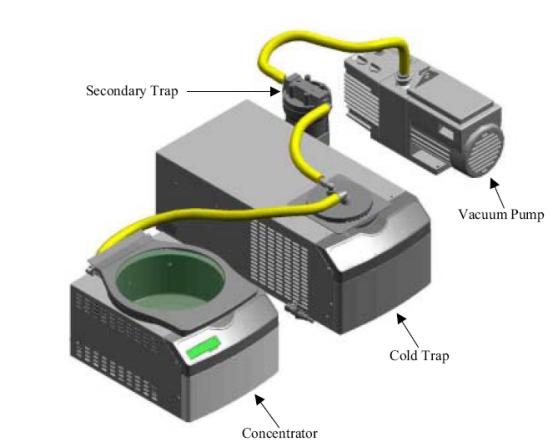 Secondary Trap

Vacuum Pump

Cold Trap

Concentrator